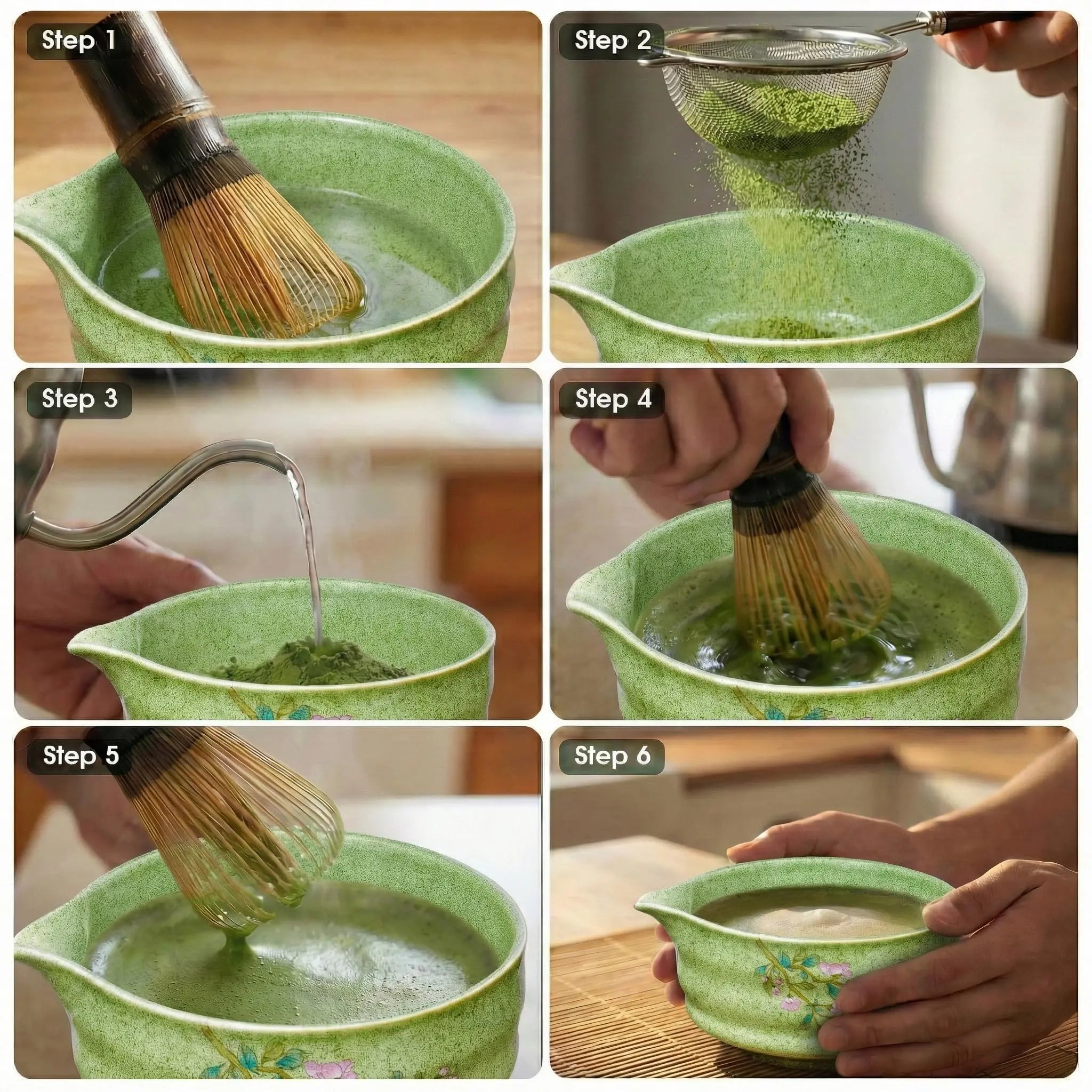 Step 1

Step 2

Step 3

Step 4

Step 5

Step 6