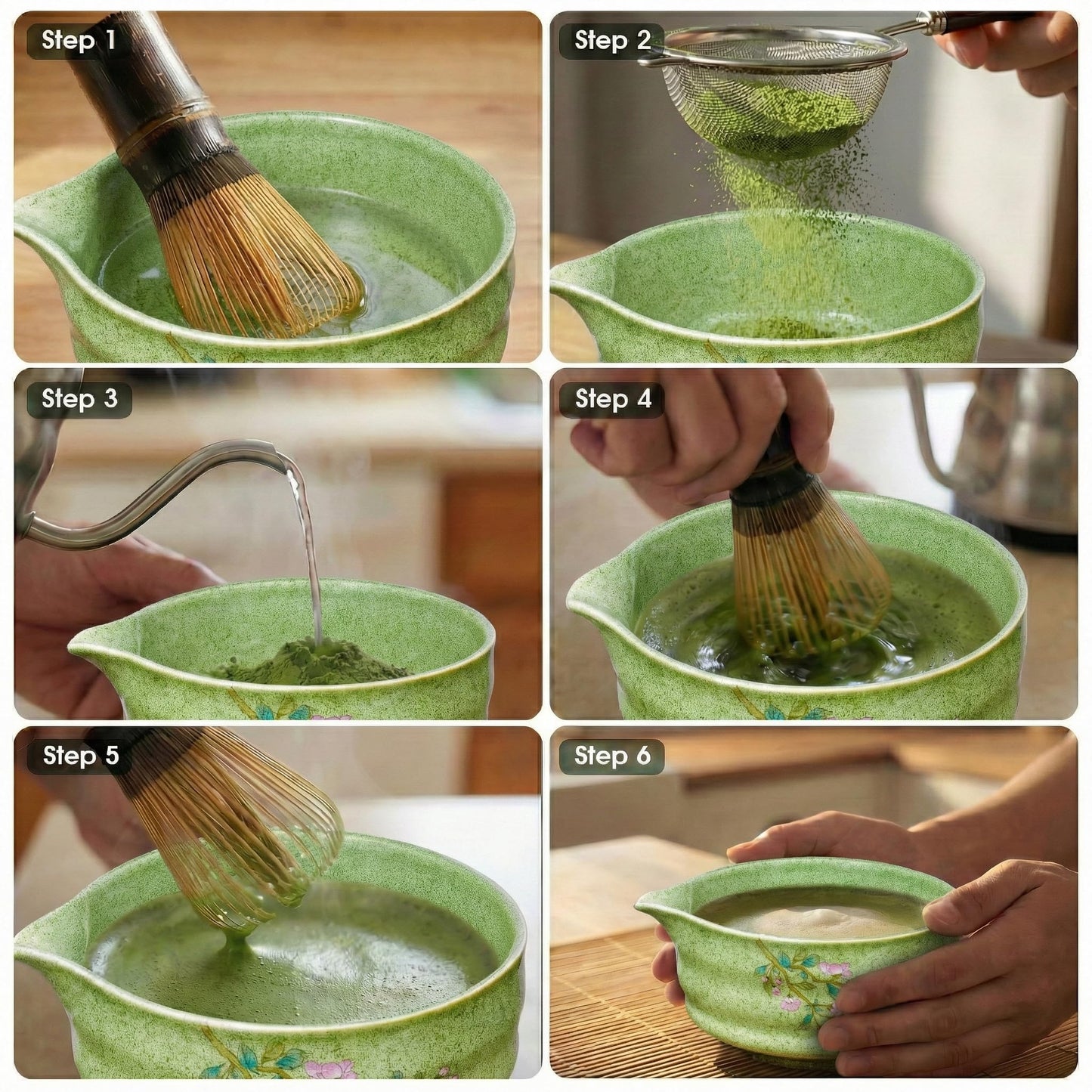 Step 1

Step 2

Step 3

Step 4

Step 5

Step 6