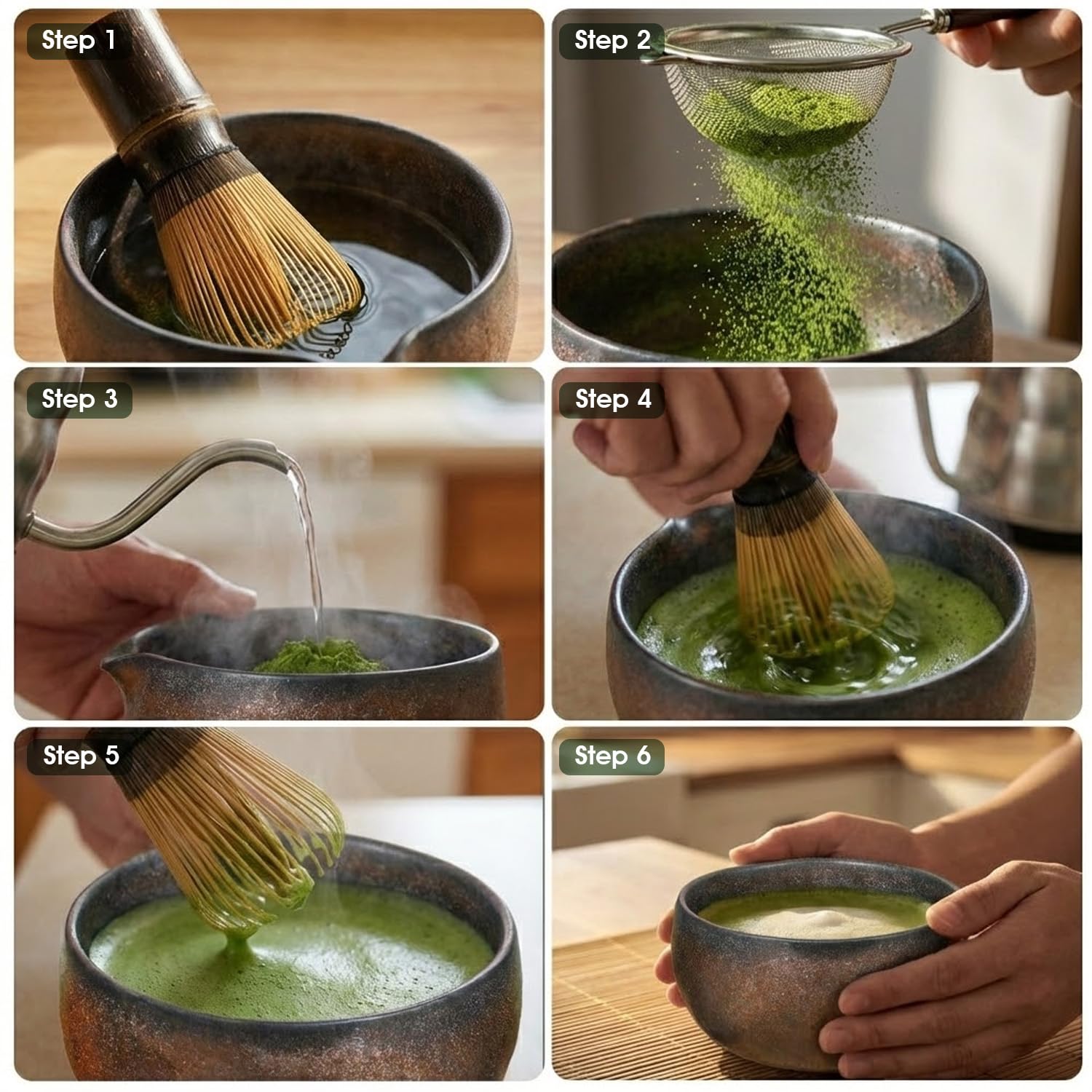 Step 1

Step 2

Step 3

Step 4

Step 5

Step 6